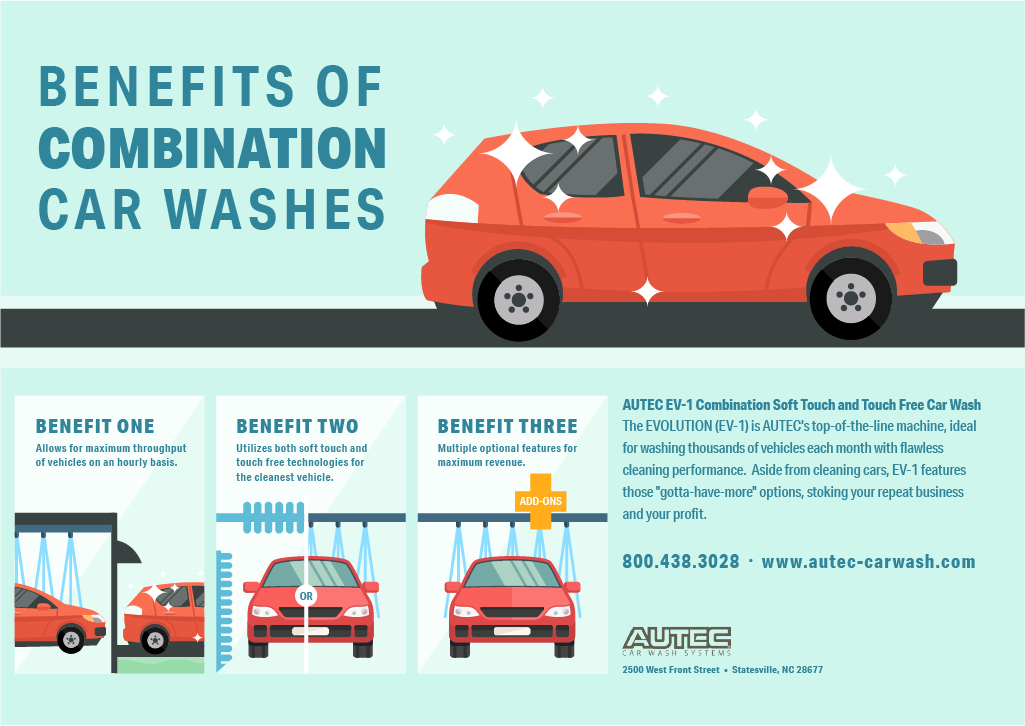 BENEFITS OF COMBINATION CAR WASHES

BENEFIT ONE

Allows for maximum throughput of vehicles on an hourly basis.

BENEFIT TWO

Utilizes both soft touch and touch free technologies for the cleanest vehicle.

OR

BENEFIT THREE

Multiple optional features for maximum revenue.

ADD-ONS

AUTEC EV-1 Combination Soft Touch and Touch Free Car Wash

The EVOLUTION (EV-1) is AUTEC's top-of-the-line machine, ideal for washing thousands of vehicles each month with flawless cleaning performance. Aside from cleaning cars, EV-1 features those "gotta-have-more" options, stoking your repeat business and your profit.

800.438.3028 · www.autec-carwash.com

AUTEC
CAR WASH SYSTEMS

2500 West Front Street • Statesville, NC 28677